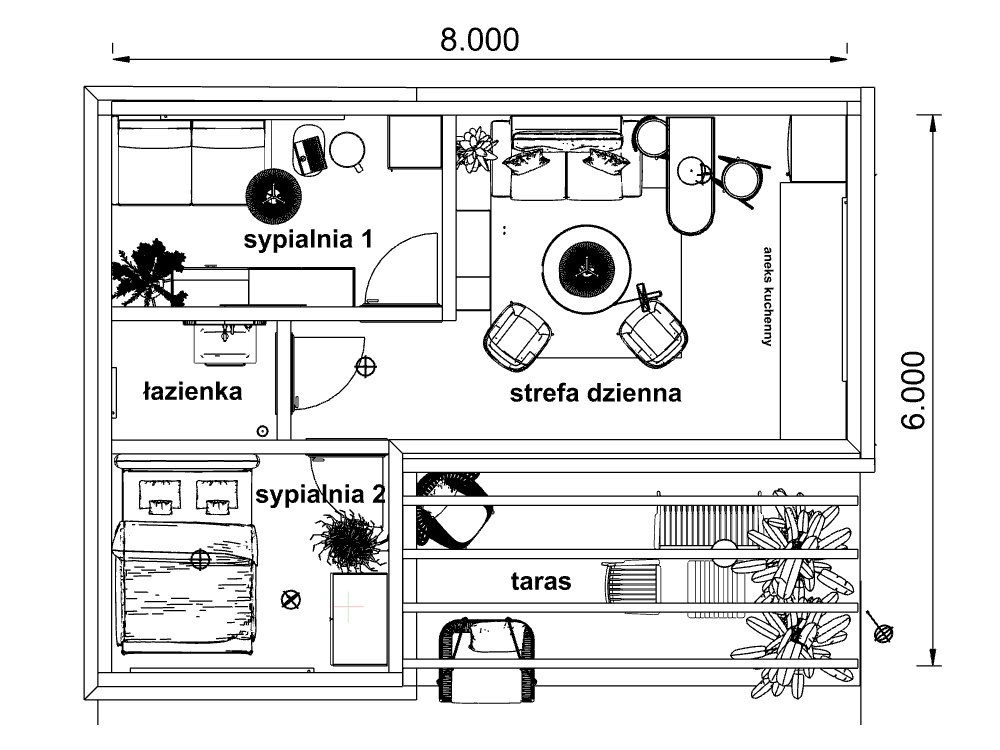 8.000

sypialnia 1

aneks kuchenny

łazienka

strefa dzienna

6.000

sypialnia 2

taras